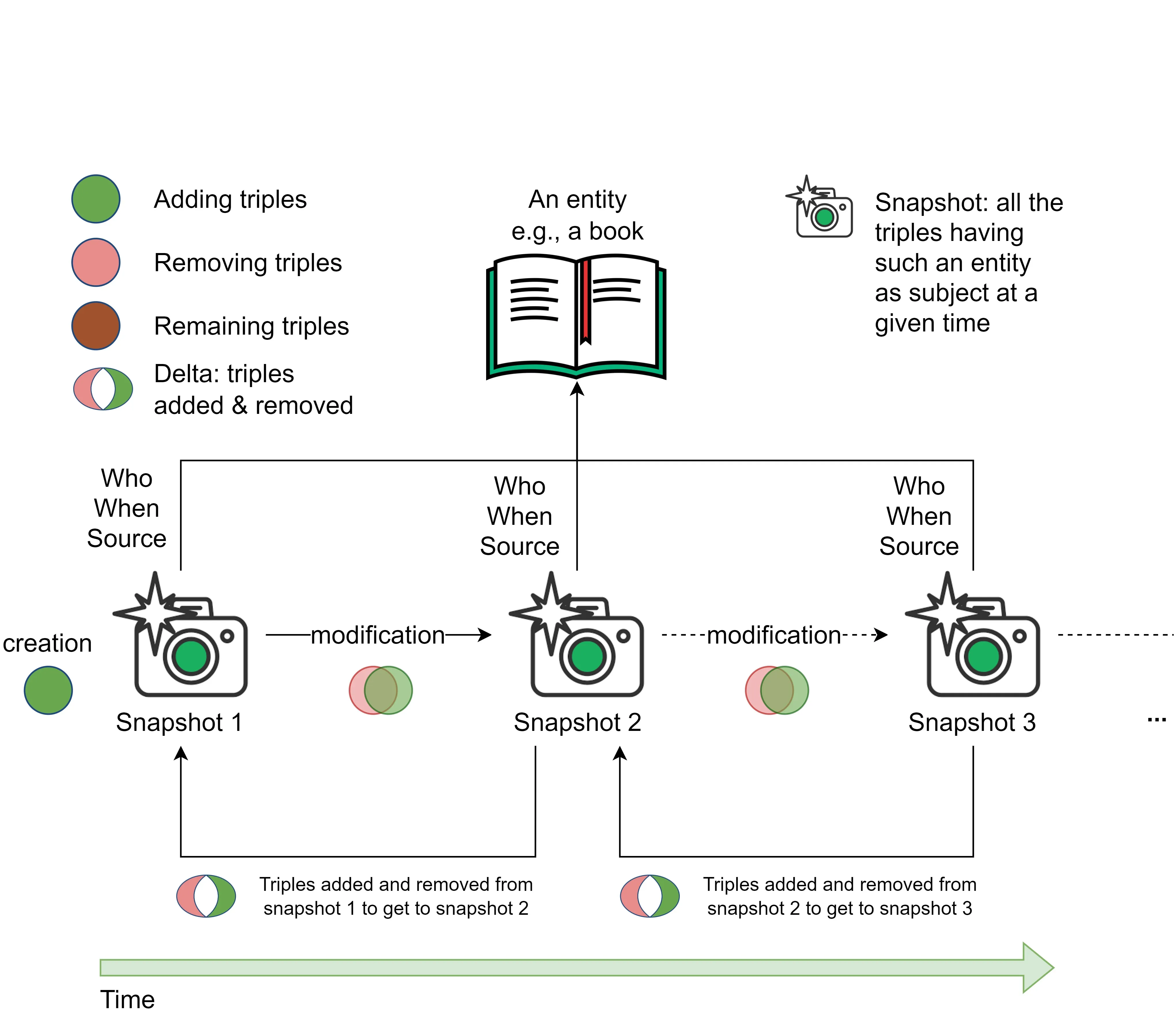 Adding triples

Removing triples

Remaining triples

Delta: triples added & removed

An entity e.g., a book

Snapshot: all the triples having such an entity as subject at a given time

Who
When
Source

Who
When
Source

Who
When
Source

creation

modification

modification

Snapshot 1

Snapshot 2

Snapshot 3

...

Triples added and removed from snapshot 1 to get to snapshot 2

Triples added and removed from snapshot 2 to get to snapshot 3

Time